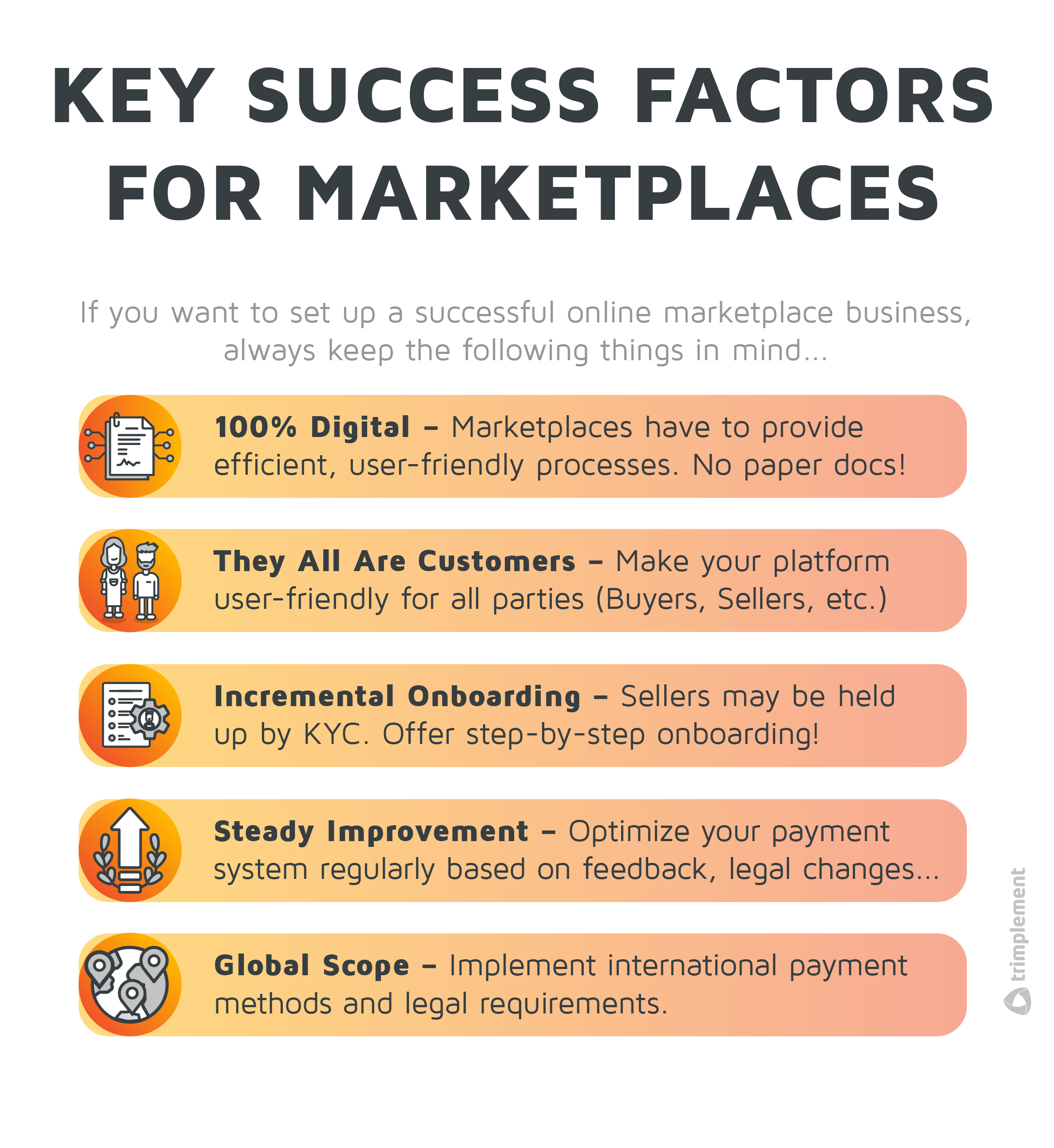 KEY SUCCESS FACTORS FOR MARKETPLACES

If you want to set up a successful online marketplace business, always keep the following things in mind...

100% Digital – Marketplaces have to provide efficient, user-friendly processes. No paper docs!

They All Are Customers – Make your platform user-friendly for all parties (Buyers, Sellers, etc.)

Incremental Onboarding – Sellers may be held up by KYC. Offer step-by-step onboarding!

Steady Improvement – Optimize your payment system regularly based on feedback, legal changes...

Global Scope – Implement international payment methods and legal requirements.

trimplement